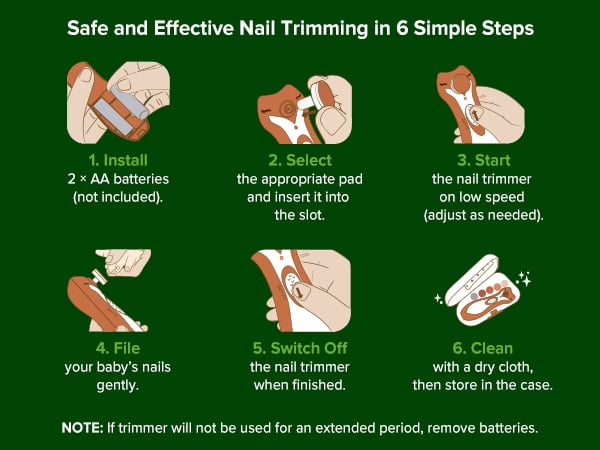 Safe and Effective Nail Trimming in 6 Simple Steps

1. Install
2 × AA batteries (not included).

2. Select
the appropriate pad and insert it into the slot.

3. Start
the nail trimmer on low speed (adjust as needed).

4. File
your baby's nails gently.

5. Switch Off
the nail trimmer when finished.

6. Clean
with a dry cloth, then store in the case.

NOTE: If trimmer will not be used for an extended period, remove batteries.